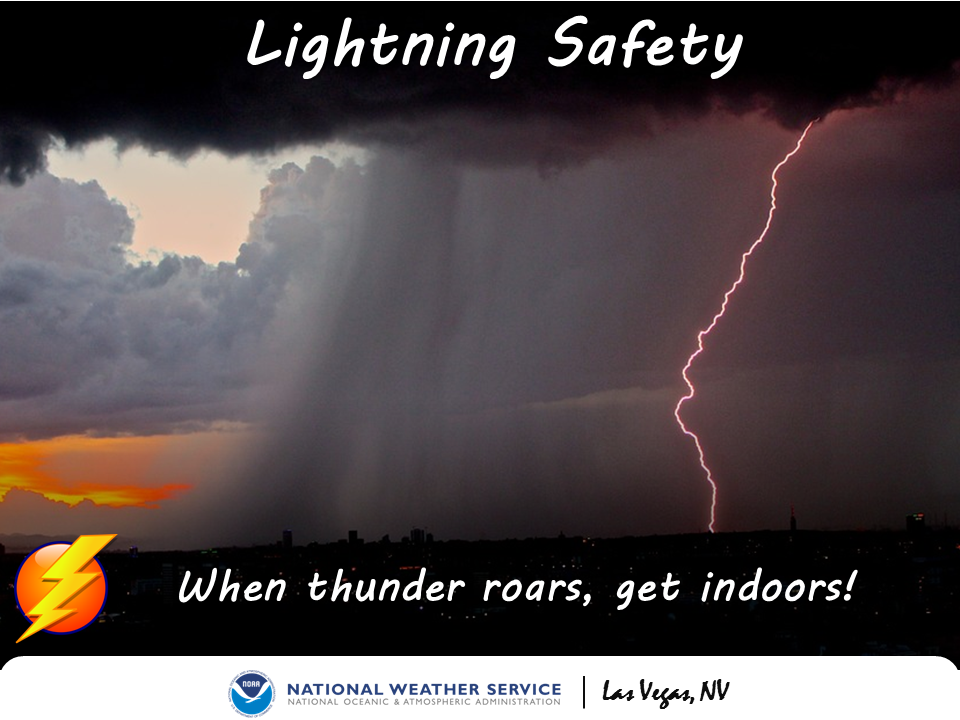 Lightning Safety

When thunder roars, get indoors!

NOAA

NATIONAL WEATHER SERVICE
NATIONAL OCEANIC & ATMOSPHERIC ADMINISTRATION

Las Vegas, NV